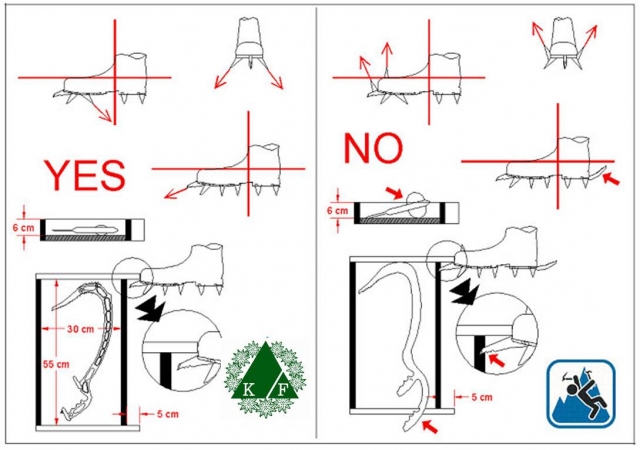 YES

6 cm

30 cm

55 cm

5 cm

K F

NO

6 cm

5 cm